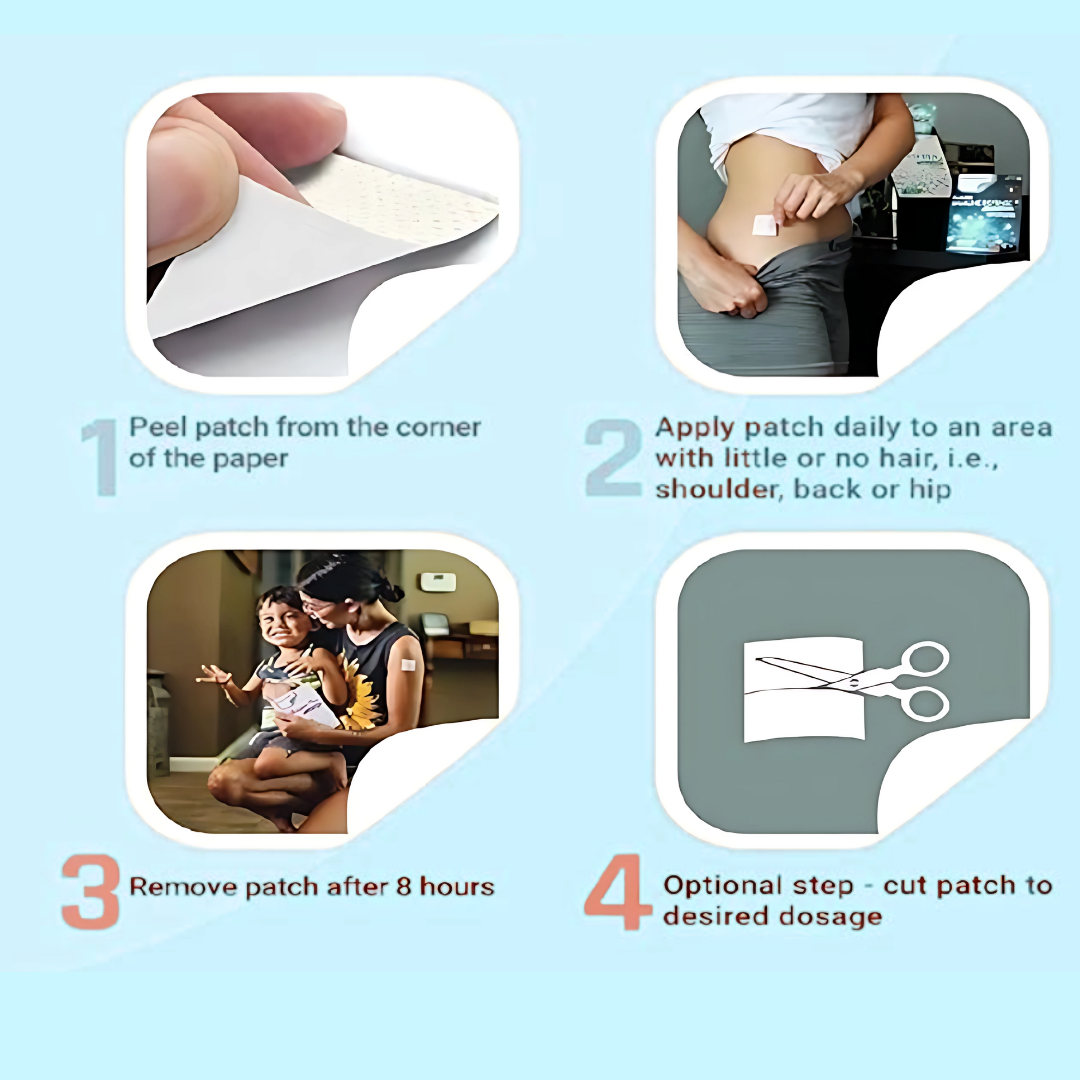 1 Peel patch from the corner of the paper

2 Apply patch daily to an area with little or no hair, i.e., shoulder, back or hip

3 Remove patch after 8 hours

4 Optional step - cut patch to desired dosage