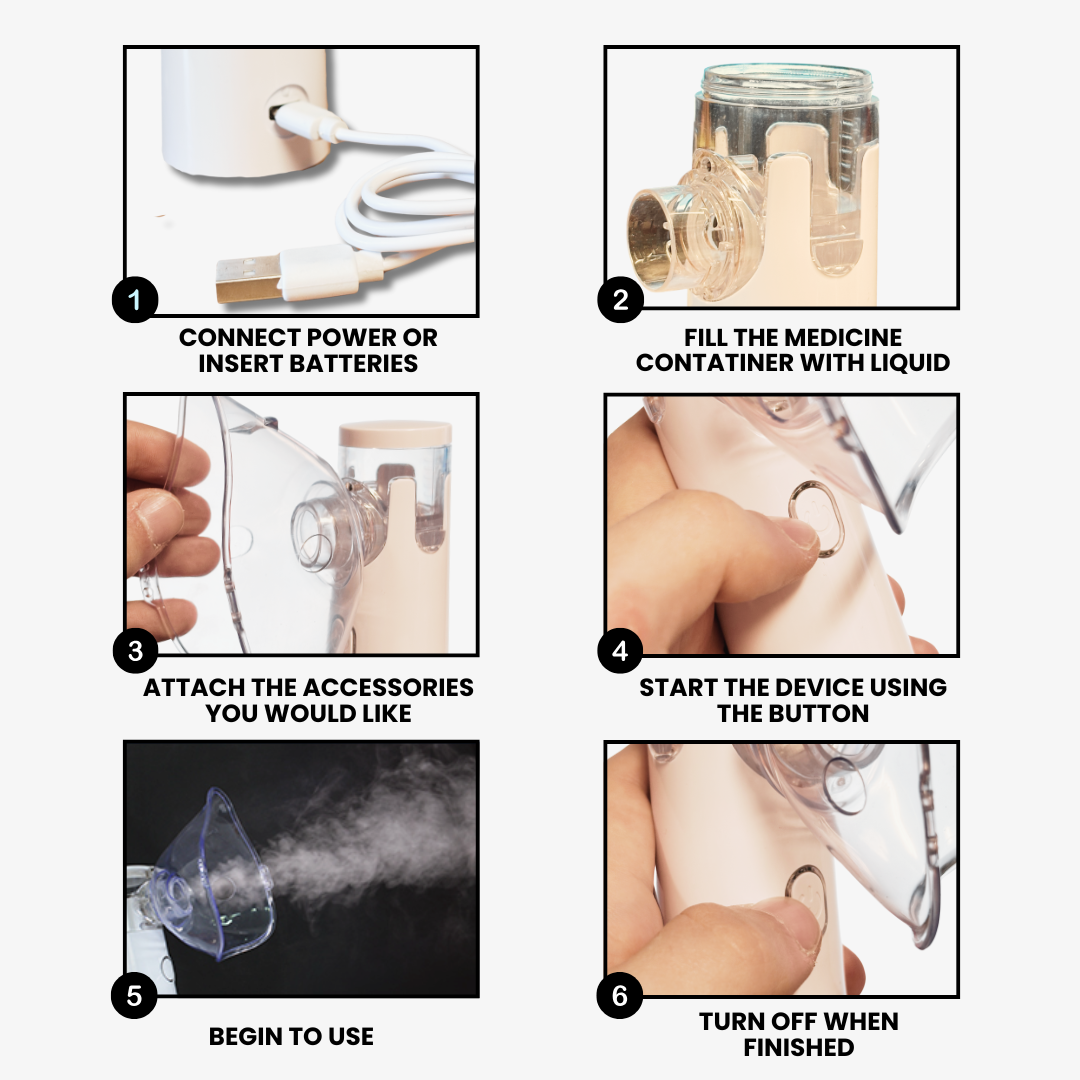 1

CONNECT POWER OR INSERT BATTERIES

2

FILL THE MEDICINE CONTATINER WITH LIQUID

3

ATTACH THE ACCESSORIES YOU WOULD LIKE

4

START THE DEVICE USING THE BUTTON

5

BEGIN TO USE

6

TURN OFF WHEN FINISHED